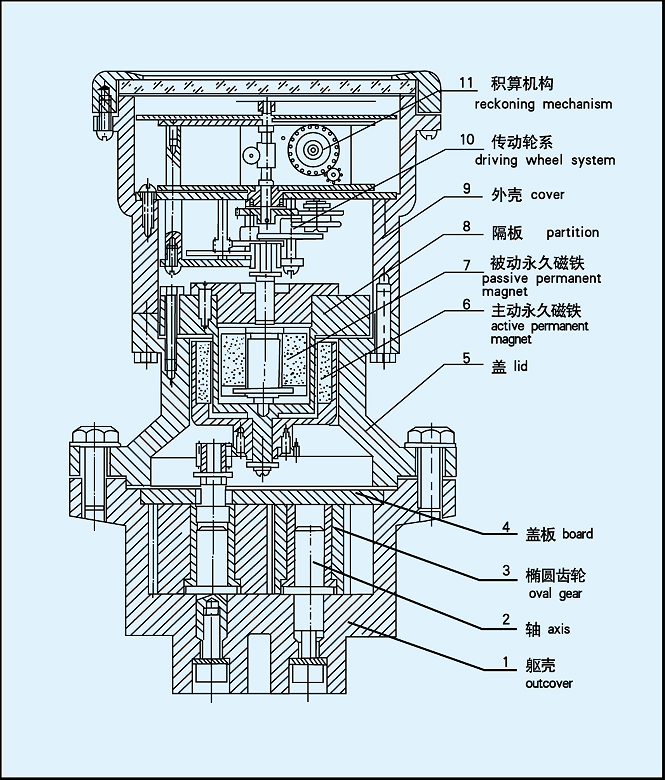 11 积算机构
reckoning mechanism

10 传动轮系
driving wheel system

9 外壳 cover

8 隔板 partition

7 被动永久磁铁
passive permanent magnet

6 主动永久磁铁
active permanent magnet

5 盖 lid

4 盖板 board

3 椭圆齿轮
oval gear

2 轴 axis

1 躯壳
outcover